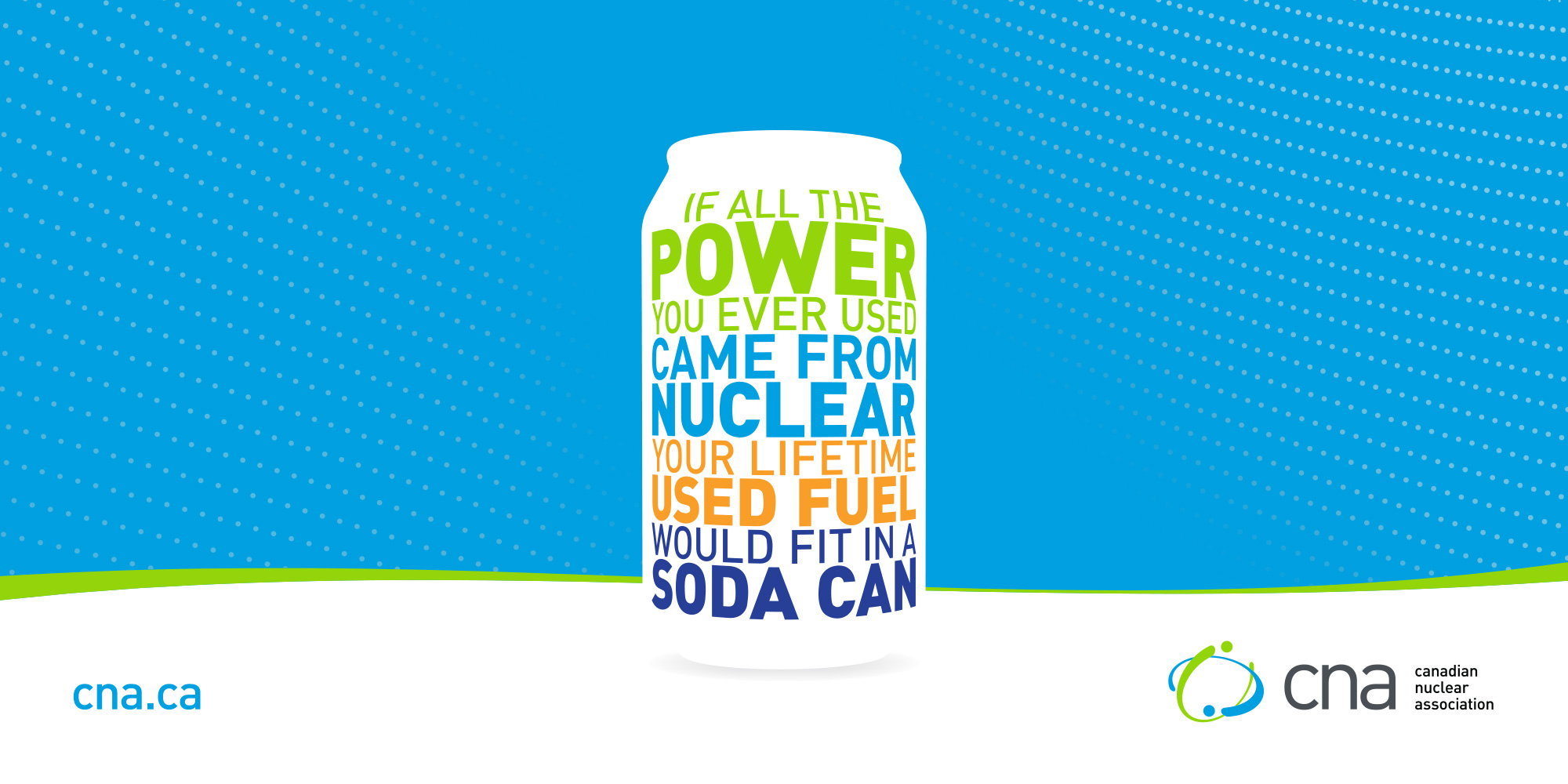 IF ALL THE POWER YOU EVER USED CAME FROM NUCLEAR YOUR LIFETIME USED FUEL WOULD FIT IN A SODA CAN

cna.ca

cna canadian nuclear association