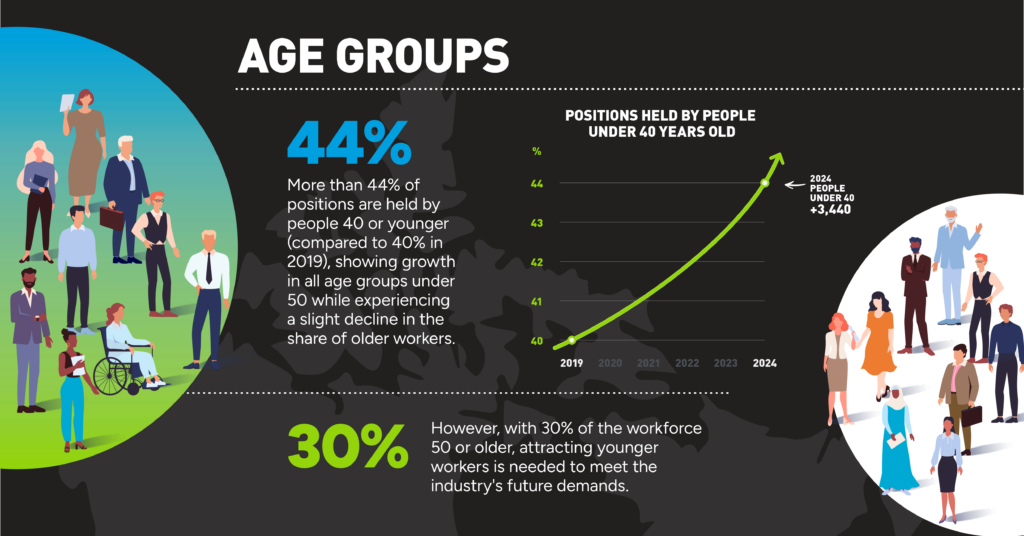 AGE GROUPS

44%

More than 44% of positions are held by people 40 or younger (compared to 40% in 2019), showing growth in all age groups under 50 while experiencing a slight decline in the share of older workers.

POSITIONS HELD BY PEOPLE UNDER 40 YEARS OLD

%
44
43
42
41
40

2019 2020 2021 2022 2023 2024

2024 PEOPLE UNDER 40 +3,440

30%

However, with 30% of the workforce 50 or older, attracting younger workers is needed to meet the industry's future demands.