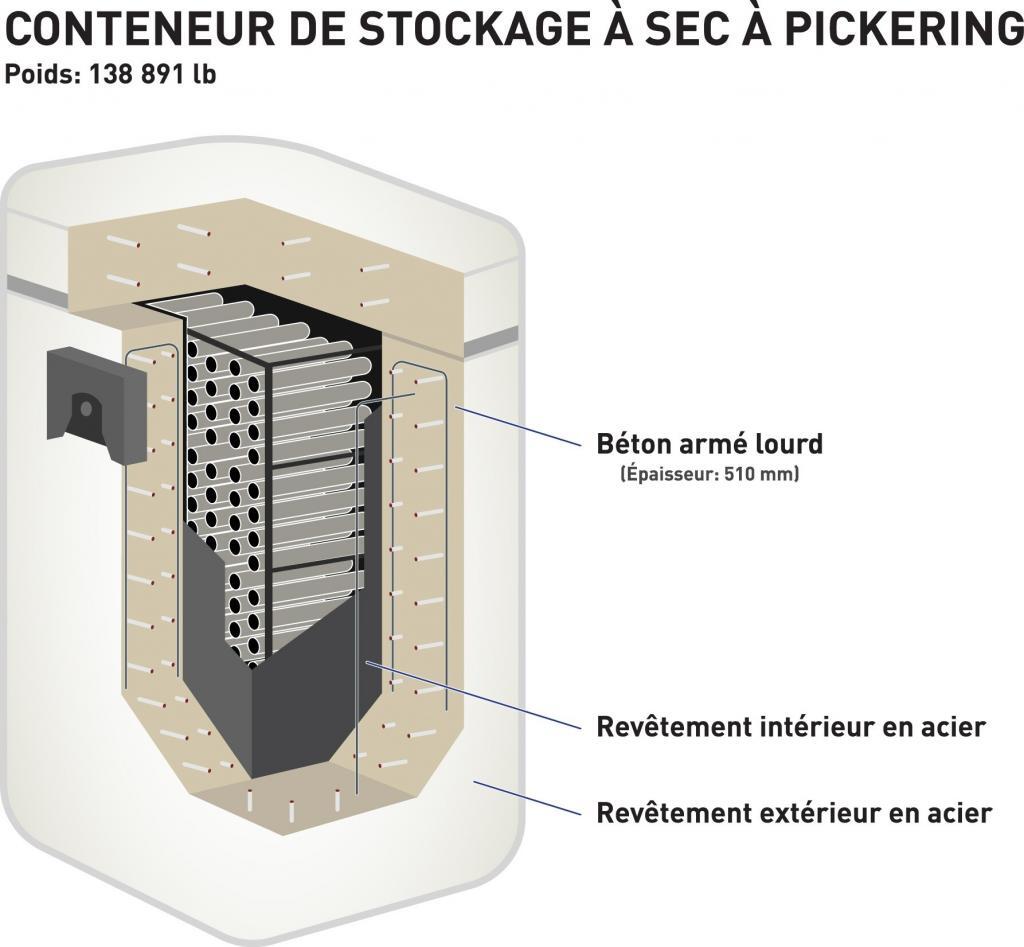 CONTENEUR DE STOCKAGE À SEC À PICKERING
Poids: 138 891 lb

Béton armé lourd
(Épaisseur: 510 mm)

Revêtement intérieur en acier

Revêtement extérieur en acier